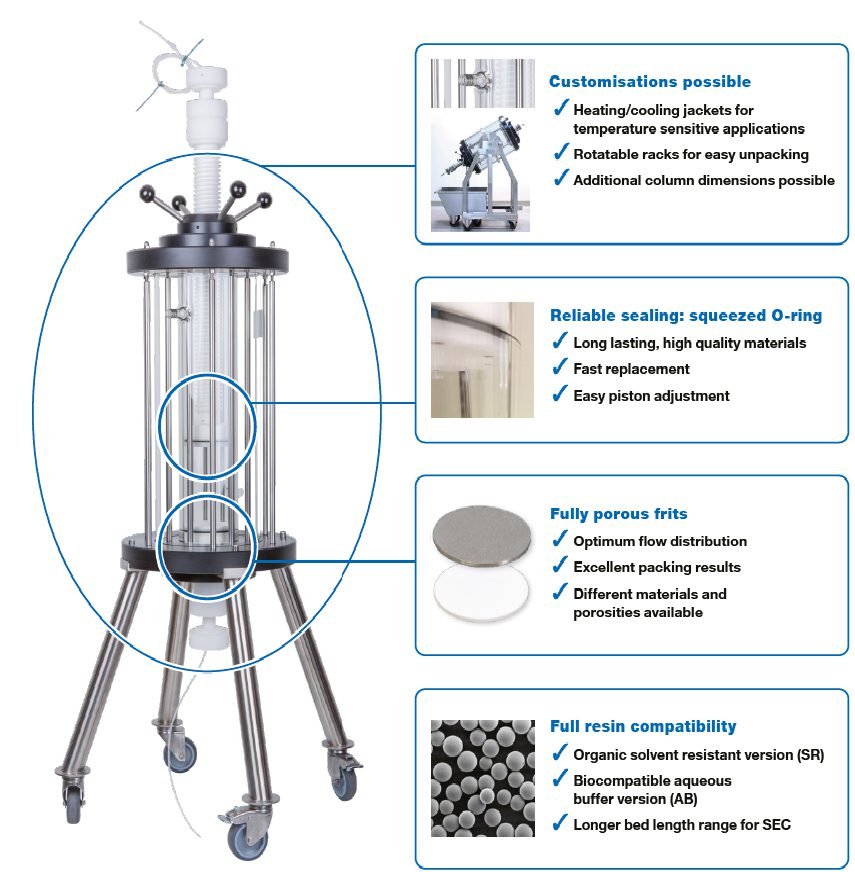 Customisations possible
✓ Heating/cooling jackets for temperature sensitive applications
✓ Rotatable racks for easy unpacking
✓ Additional column dimensions possible

Reliable sealing: squeezed O-ring
✓ Long lasting, high quality materials
✓ Fast replacement
✓ Easy piston adjustment

Fully porous frits
✓ Optimum flow distribution
✓ Excellent packing results
✓ Different materials and porosities available

Full resin compatibility
✓ Organic solvent resistant version (SR)
✓ Biocompatible aqueous buffer version (AB)
✓ Longer bed length range for SEC